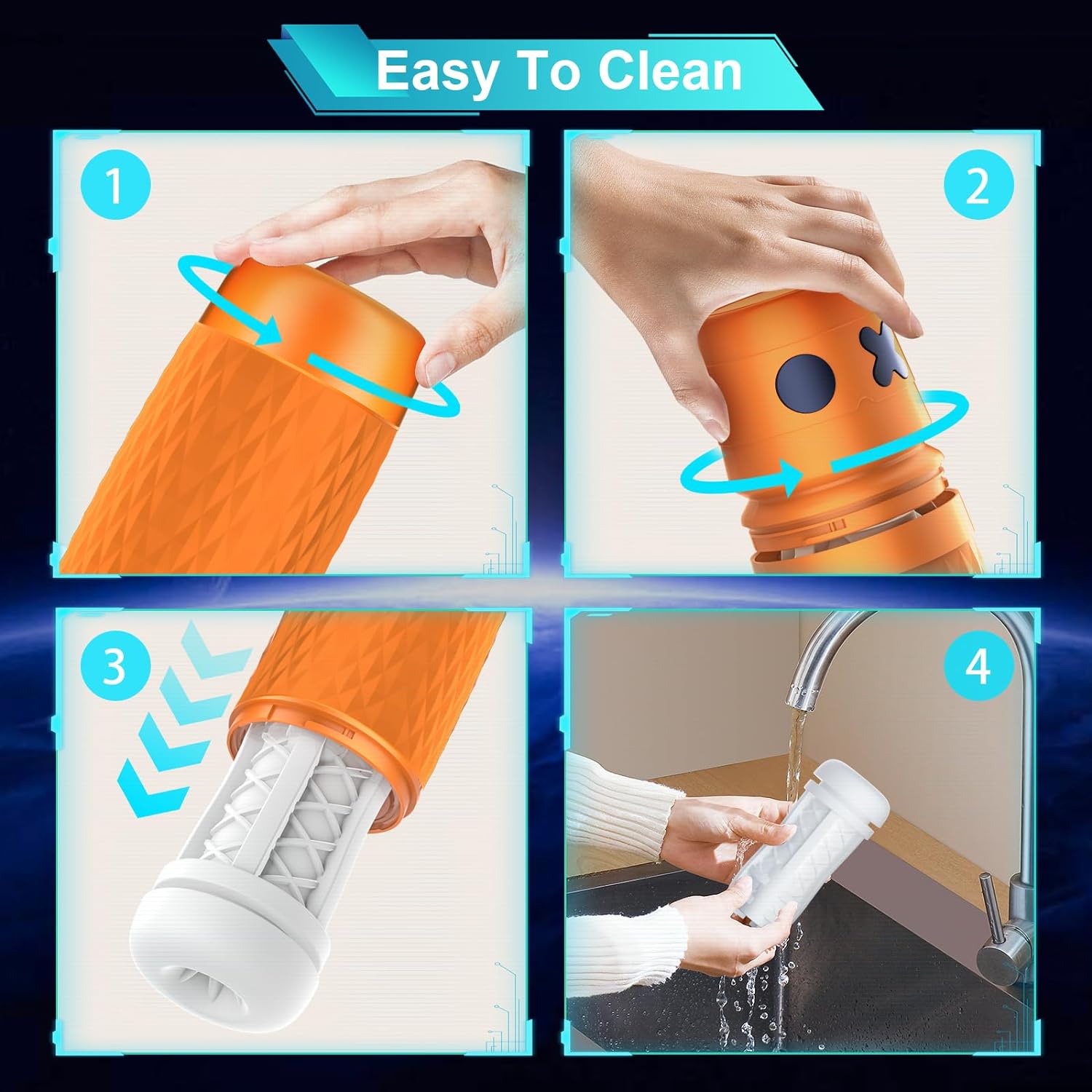 Easy To Clean

1

2

3

4